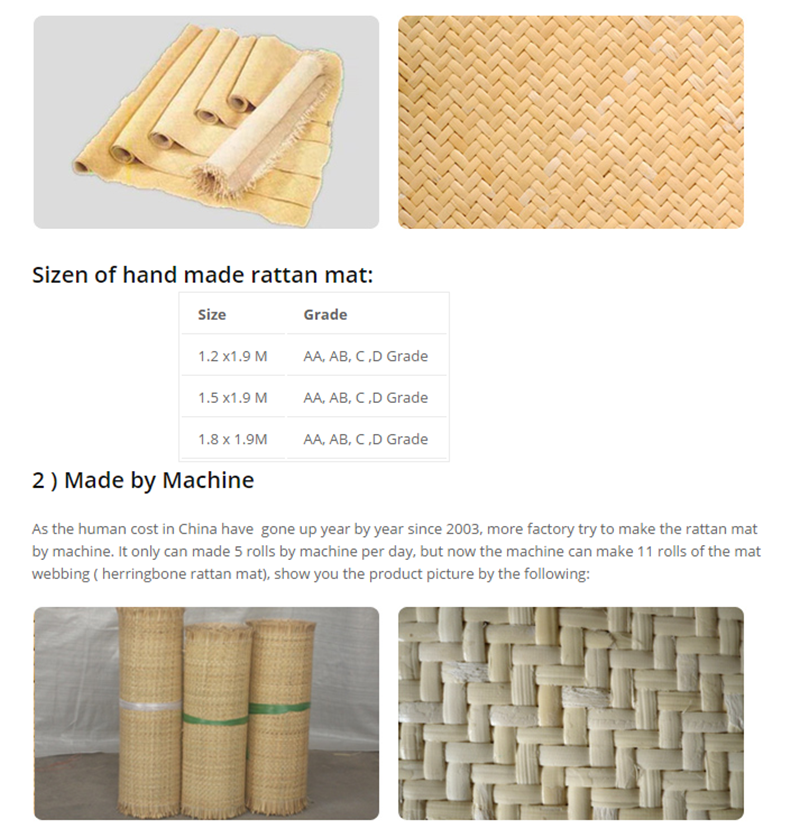 Sizen of hand made rattan mat:

| Size | Grade |
|---|---|
| 1.2 x1.9 M | AA, AB, C ,D Grade |
| 1.5 x1.9 M | AA, AB, C ,D Grade |
| 1.8 x 1.9M | AA, AB, C ,D Grade |

2 ) Made by Machine

As the human cost in China have gone up year by year since 2003, more factory try to make the rattan mat by machine. It only can made 5 rolls by machine per day, but now the machine can make 11 rolls of the mat webbing ( herringbone rattan mat), show you the product picture by the following: