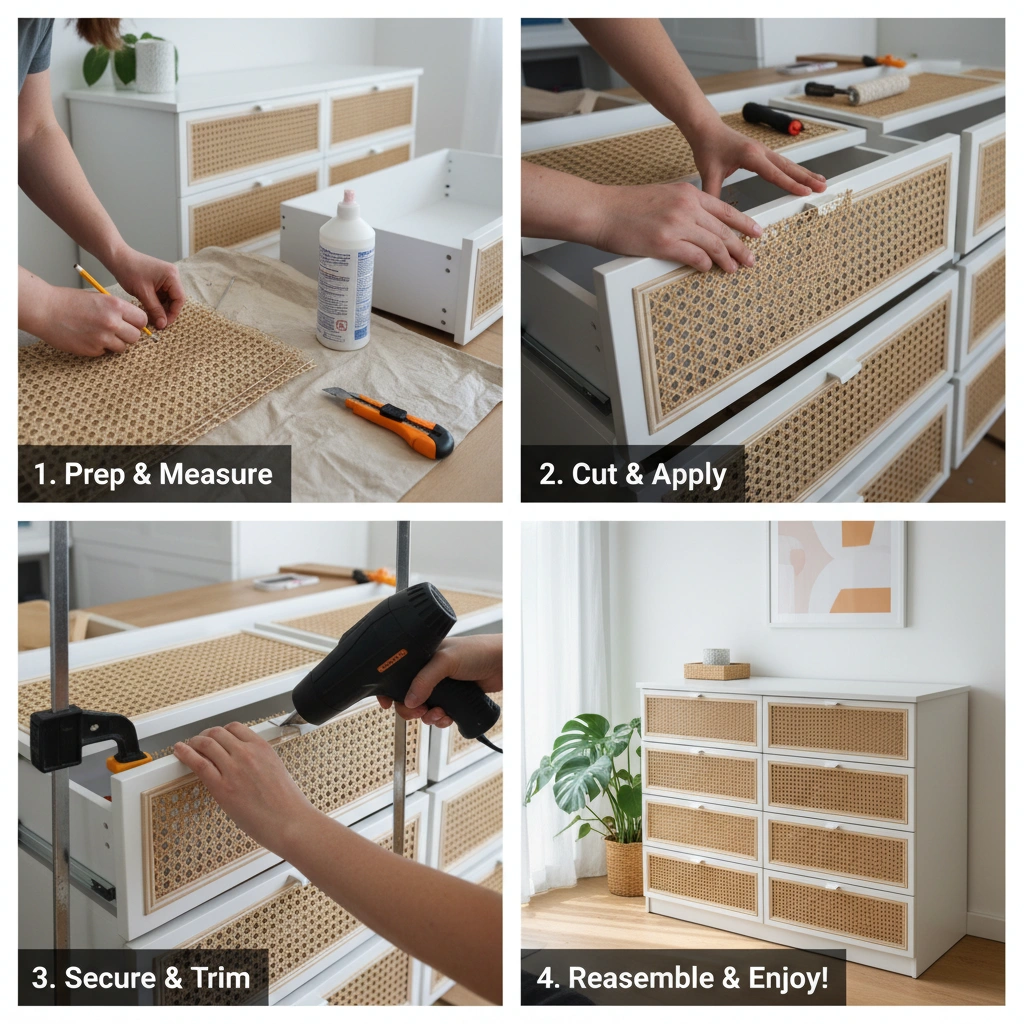 1. Prep & Measure

2. Cut & Apply

3. Secure & Trim

4. Reasemble & Enjoy!